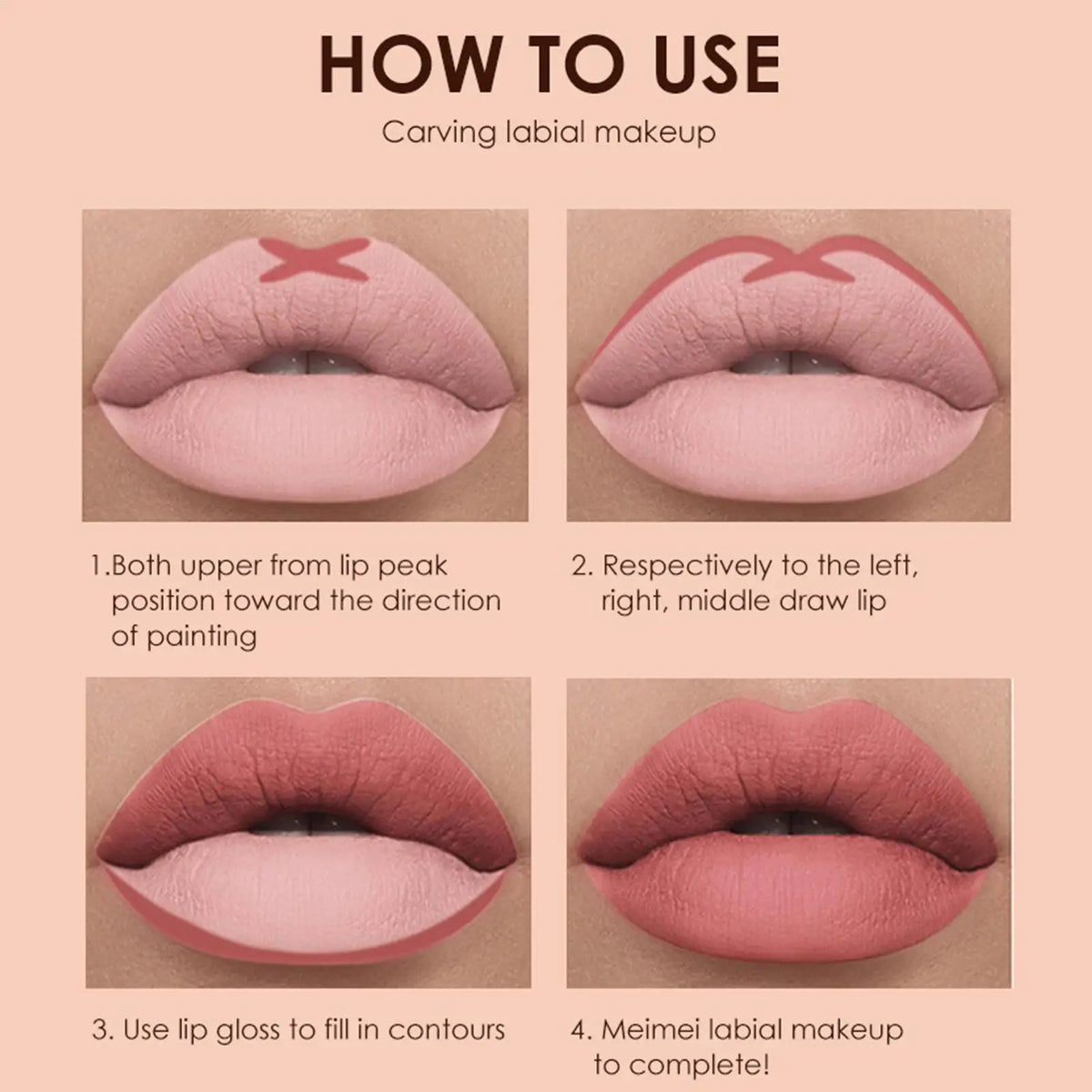 HOW TO USE

Carving labial makeup

1.Both upper from lip peak position toward the direction of painting

2. Respectively to the left, right, middle draw lip

3. Use lip gloss to fill in contours

4. Meimei labial makeup to complete!