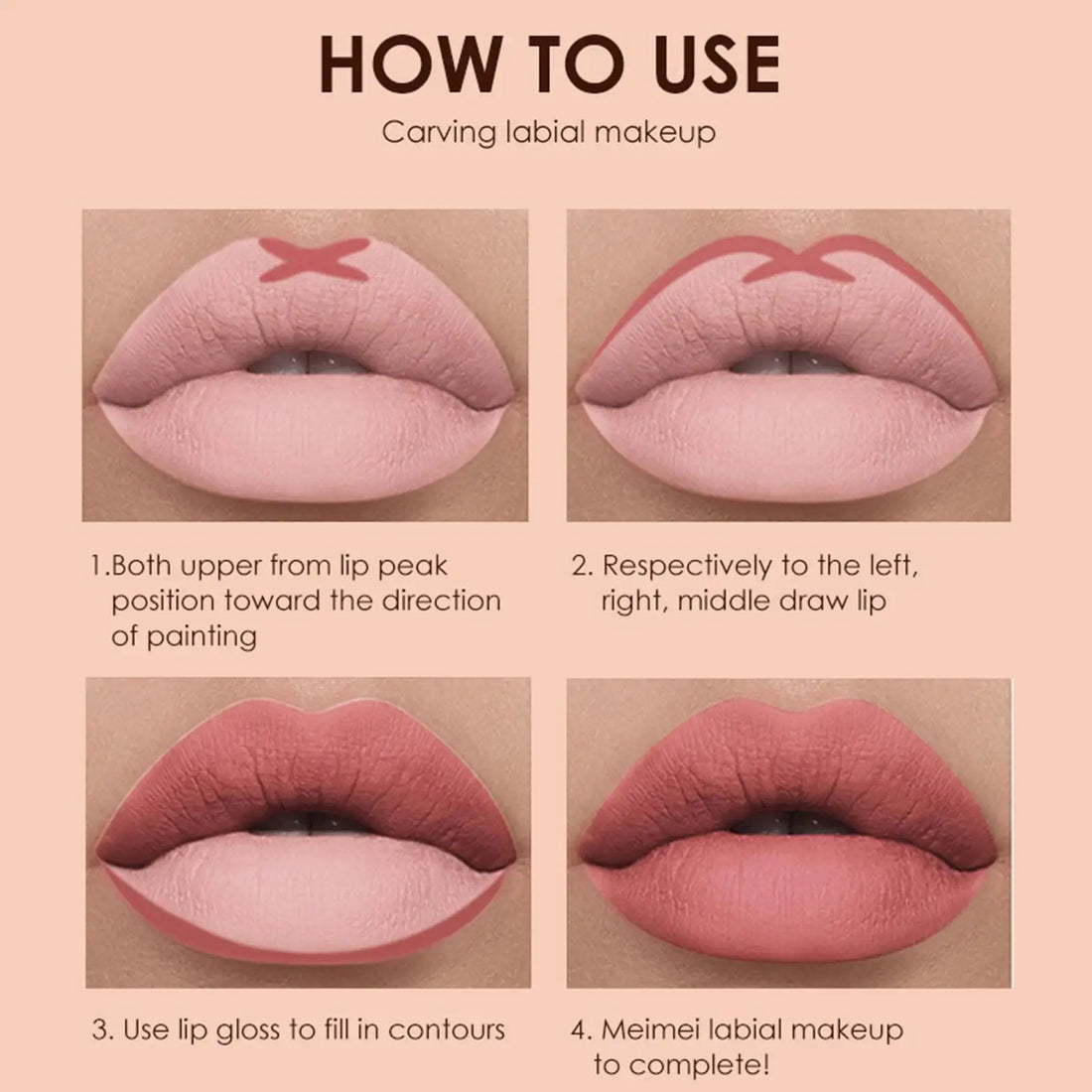 HOW TO USE

Carving labial makeup

1.Both upper from lip peak position toward the direction of painting

2. Respectively to the left, right, middle draw lip

3. Use lip gloss to fill in contours

4. Meimei labial makeup to complete!