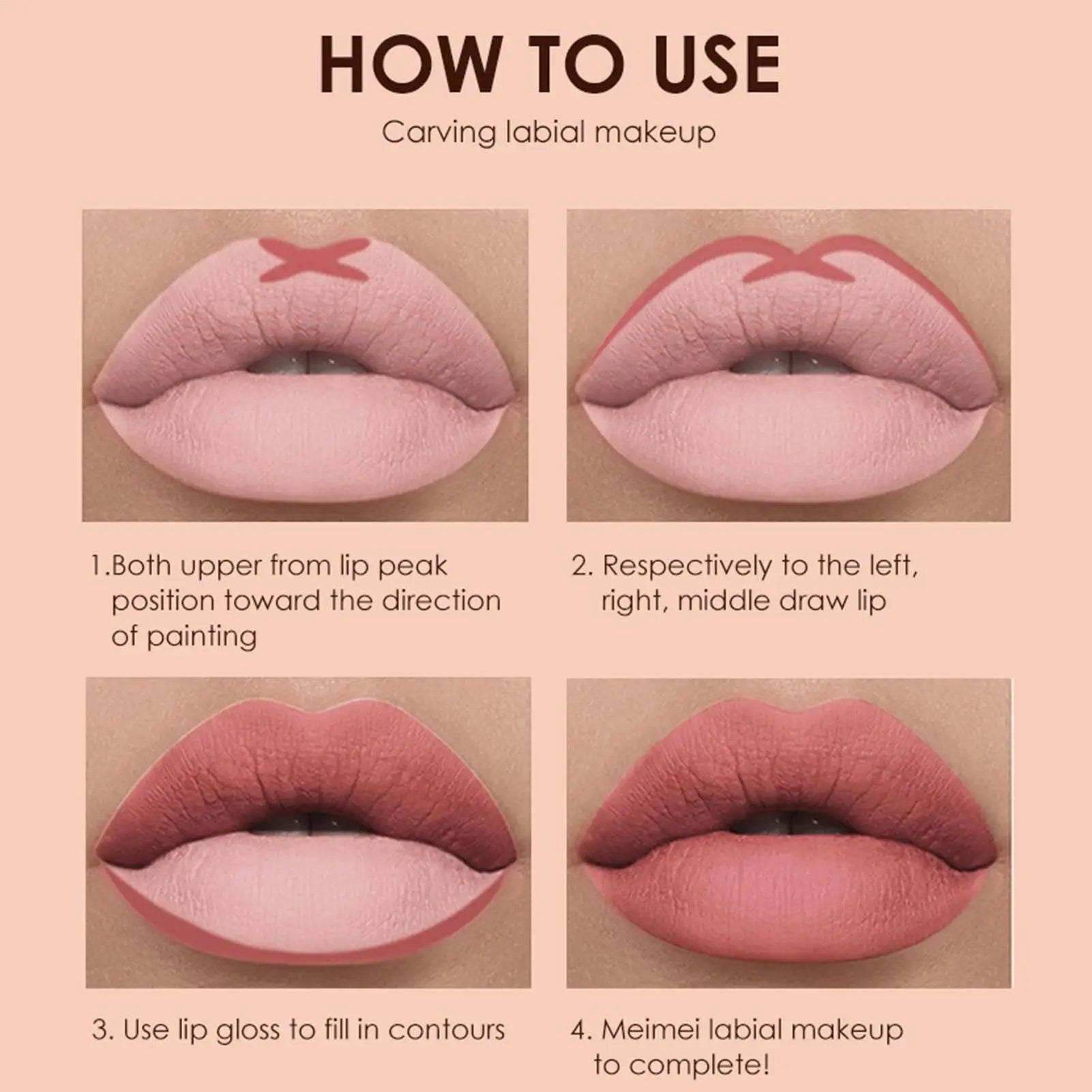 HOW TO USE

Carving labial makeup

1.Both upper from lip peak position toward the direction of painting

2. Respectively to the left, right, middle draw lip

3. Use lip gloss to fill in contours

4. Meimei labial makeup to complete!