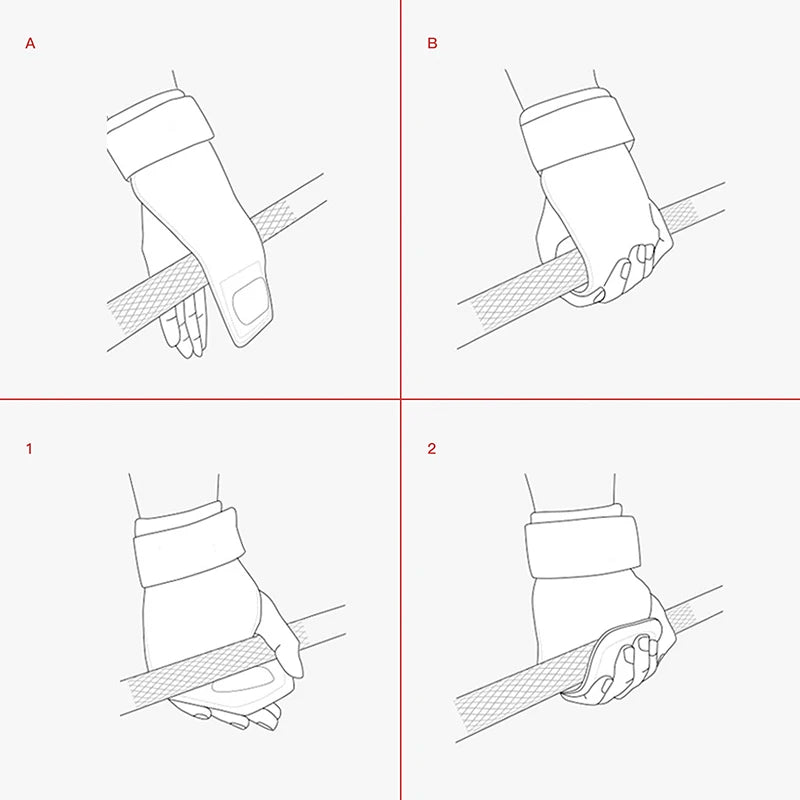 A

B

1

2