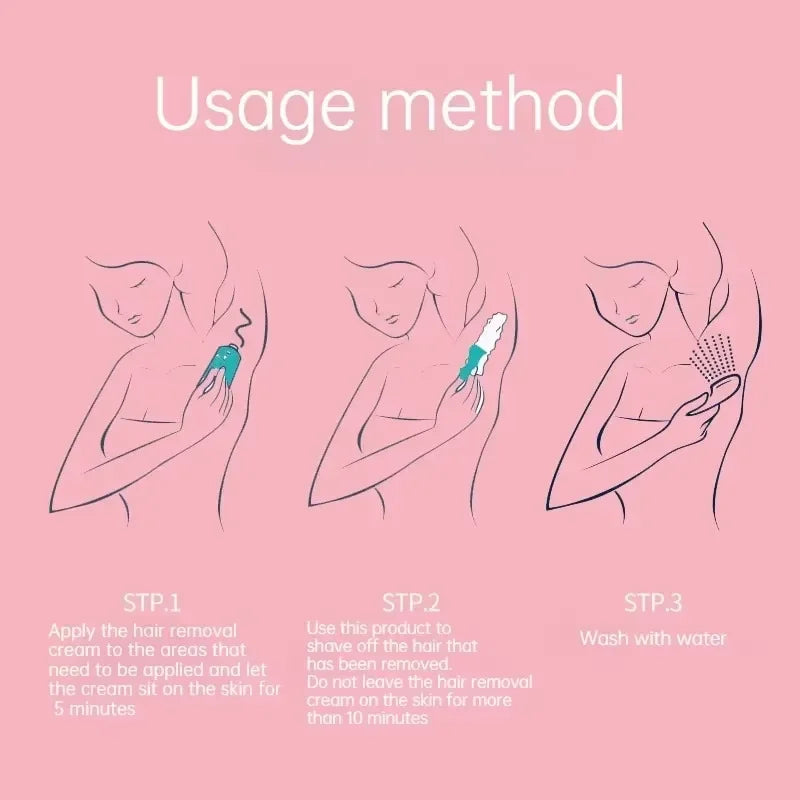 Usage method

STP.1
Apply the hair removal cream to the areas that need to be applied and let the cream sit on the skin for 5 minutes

STP.2
Use this product to shave off the hair that has been removed.
Do not leave the hair removal cream on the skin for more than 10 minutes

STP.3
Wash with water