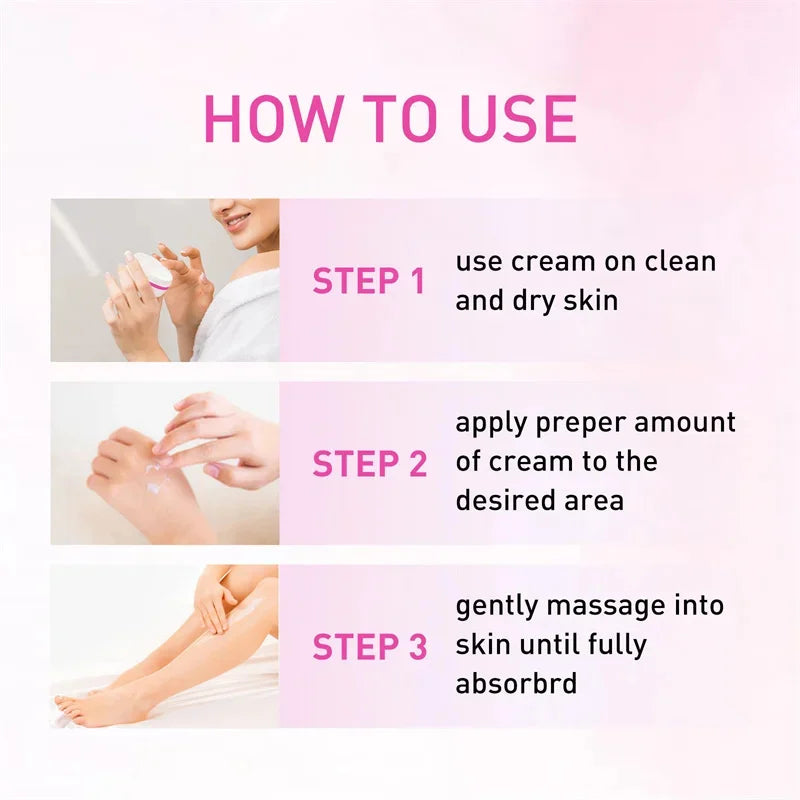 HOW TO USE

STEP 1 use cream on clean and dry skin

STEP 2 apply preper amount of cream to the desired area

STEP 3 gently massage into skin until fully absorbrd