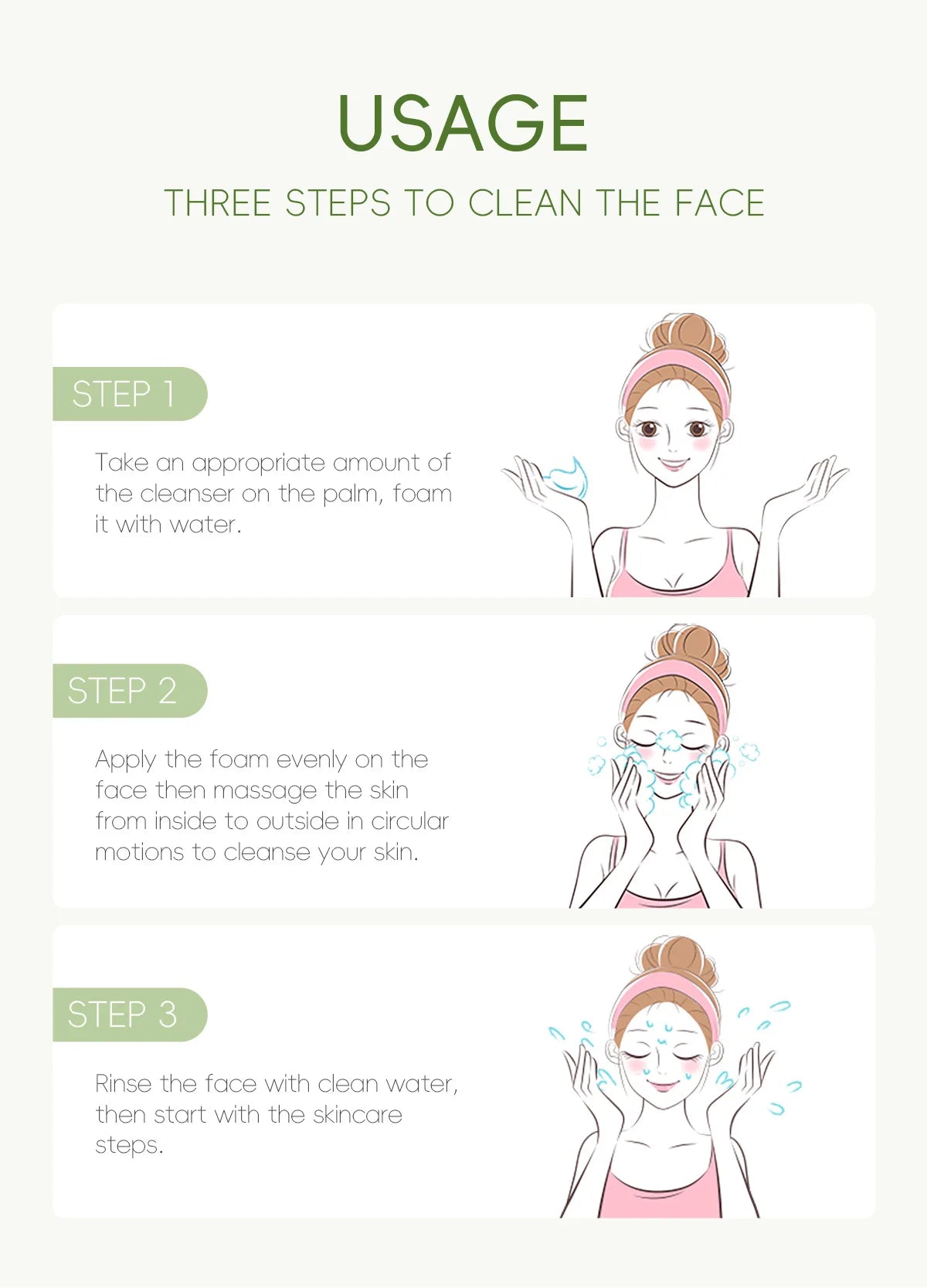 USAGE

THREE STEPS TO CLEAN THE FACE

STEP 1

Take an appropriate amount of the cleanser on the palm, foam it with water.

STEP 2

Apply the foam evenly on the face then massage the skin from inside to outside in circular motions to cleanse your skin.

STEP 3

Rinse the face with clean water, then start with the skincare steps.