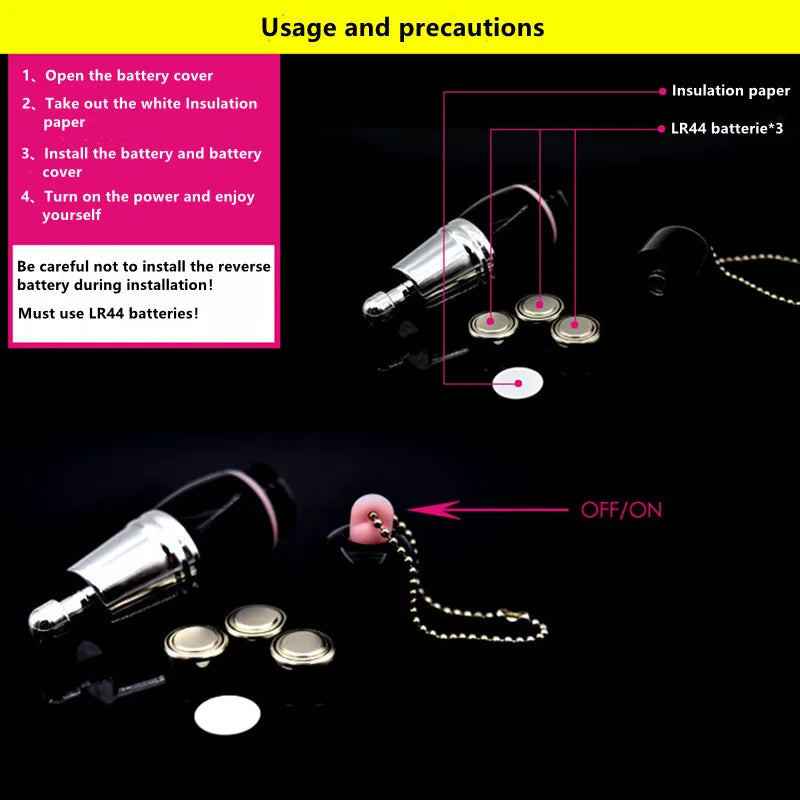 Usage and precautions

1、Open the battery cover

2、Take out the white Insulation paper

3、Install the battery and battery cover

4、Turn on the power and enjoy yourself

Be careful not to install the reverse battery during installation!

Must use LR44 batteries!

Insulation paper

LR44 batterie*3

OFF/ON